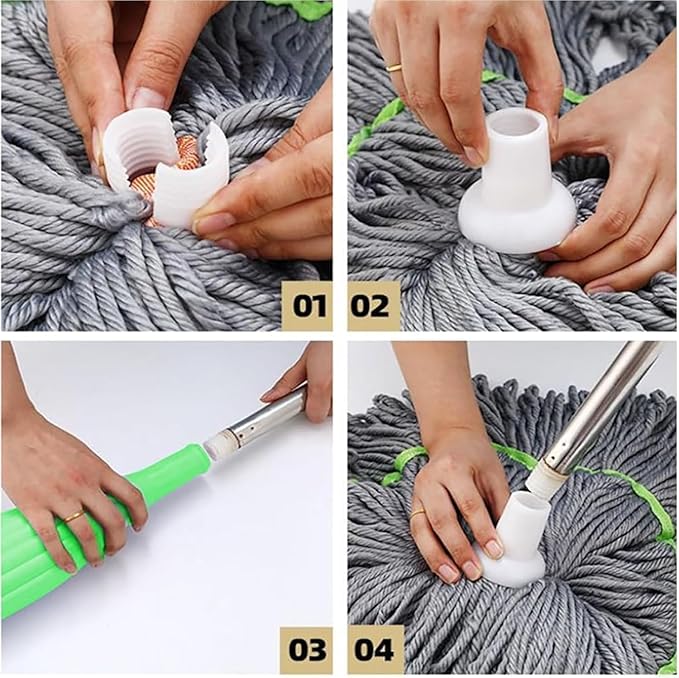 01

02

03

04