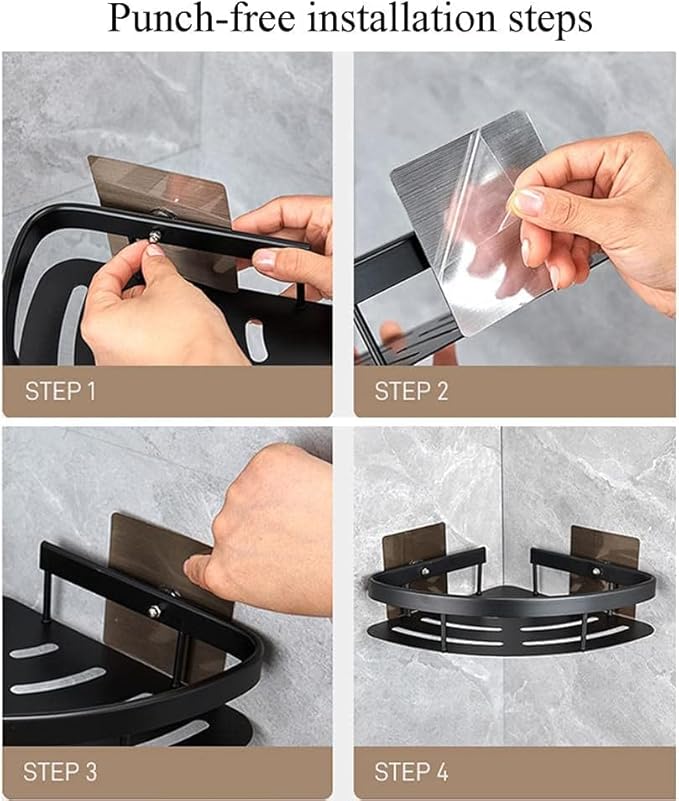 Punch-free installation steps

STEP 1

STEP 2

STEP 3

STEP 4